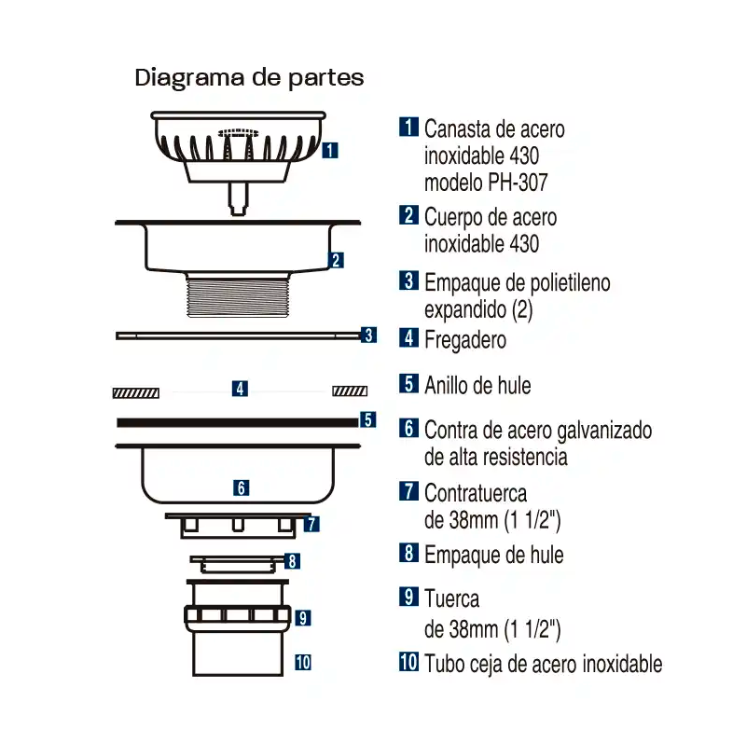 Diagrama de partes

1
2
3
4
5
6
7
8
9
10

1 Canasta de acero inoxidable 430 modelo PH-307

2 Cuerpo de acero inoxidable 430

3 Empaque de polietileno expandido (2)

4 Fregadero

5 Anillo de hule

6 Contra de acero galvanizado de alta resistencia

7 Contratuerca de 38mm (1 1/2")

8 Empaque de hule

9 Tuerca de 38mm (1 1/2")

10 Tubo ceja de acero inoxidable